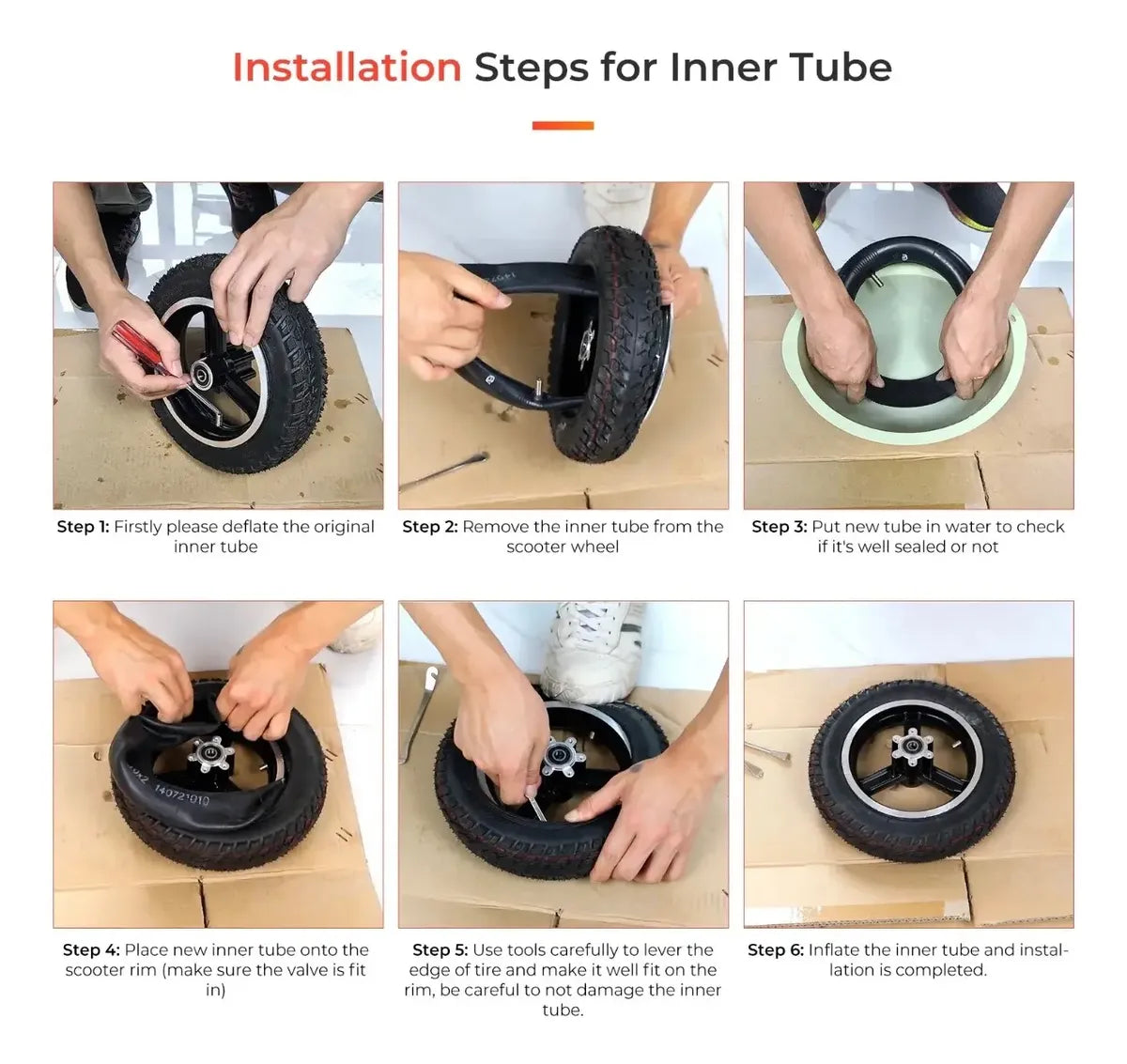 Installation Steps for Inner Tube

Step 1: Firstly please deflate the original inner tube

Step 2: Remove the inner tube from the scooter wheel

Step 3: Put new tube in water to check if it's well sealed or not

Step 4: Place new inner tube onto the scooter rim (make sure the valve is fit in)

Step 5: Use tools carefully to lever the edge of tire and make it well fit on the rim, be careful to not damage the inner tube.

Step 6: Inflate the inner tube and installation is completed.