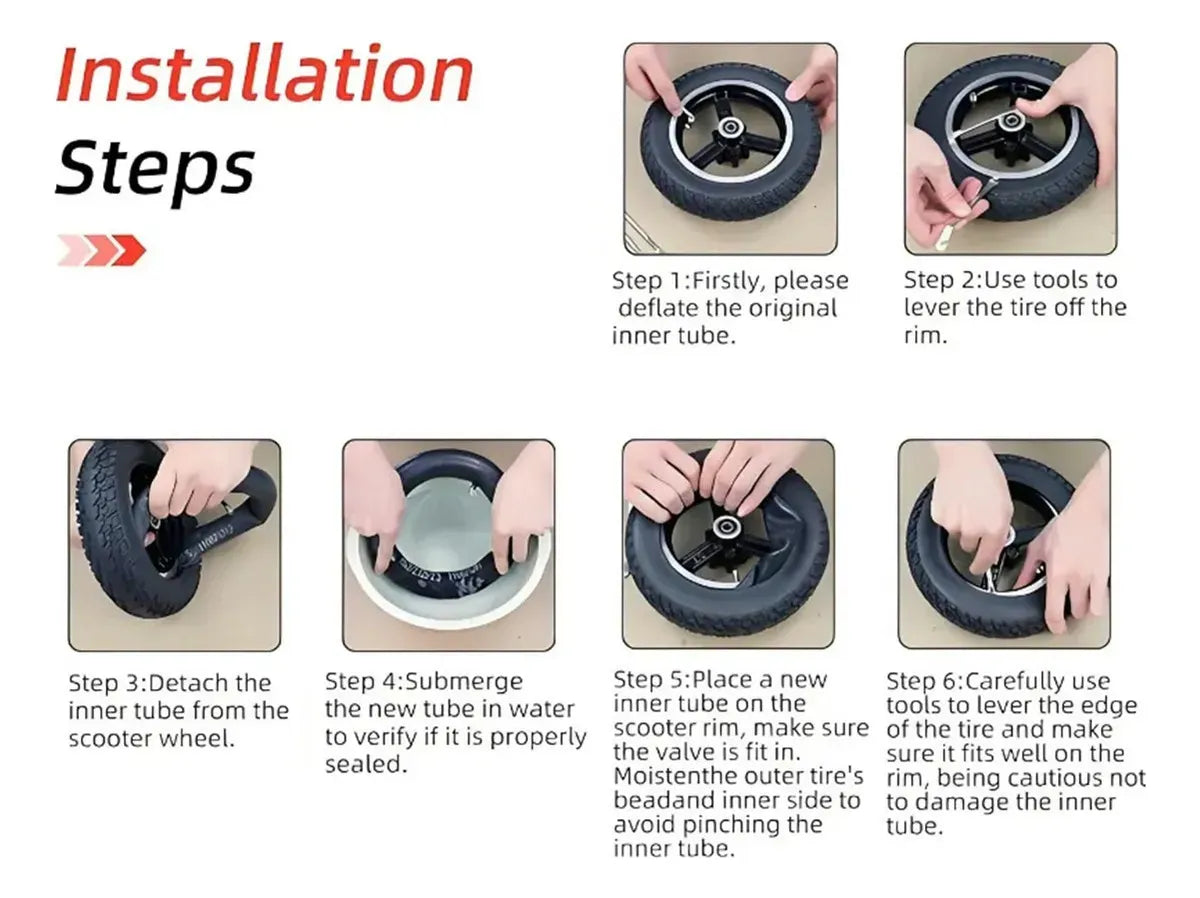 Installation Steps

Step 1:Firstly, please deflate the original inner tube.

Step 2:Use tools to lever the tire off the rim.

Step 3:Detach the inner tube from the scooter wheel.

Step 4:Submerge the new tube in water to verify if it is properly sealed.

Step 5:Place a new inner tube on the scooter rim, make sure the valve is fit in. Moistenthe outer tire's beadand inner side to avoid pinching the inner tube.

Step 6:Carefully use tools to lever the edge of the tire and make sure it fits well on the rim, being cautious not to damage the inner tube.